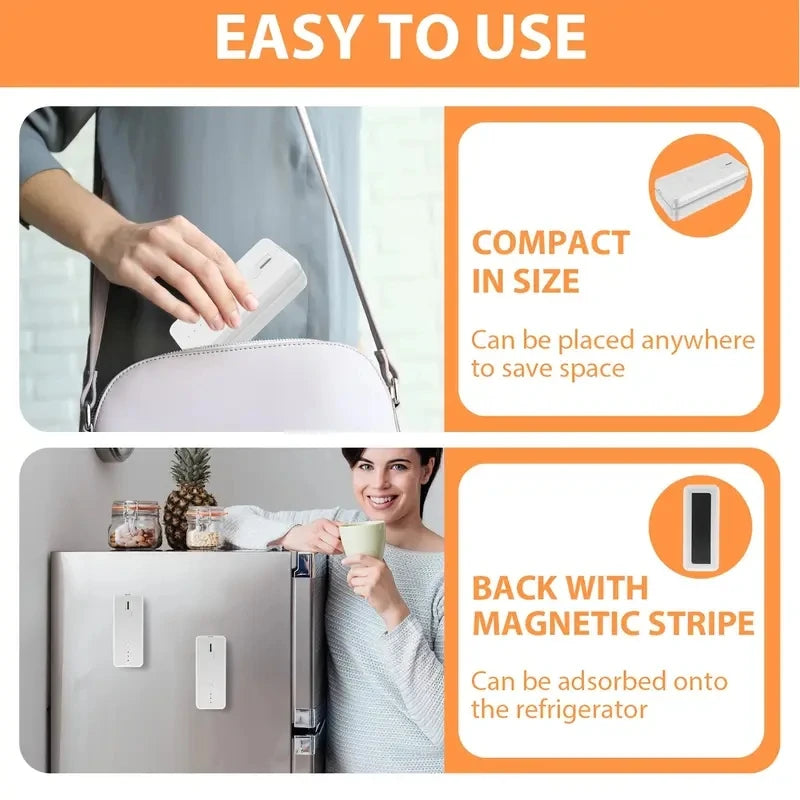 EASY TO USE

COMPACT IN SIZE

Can be placed anywhere to save space

BACK WITH MAGNETIC STRIPE

Can be adsorbed onto the refrigerator